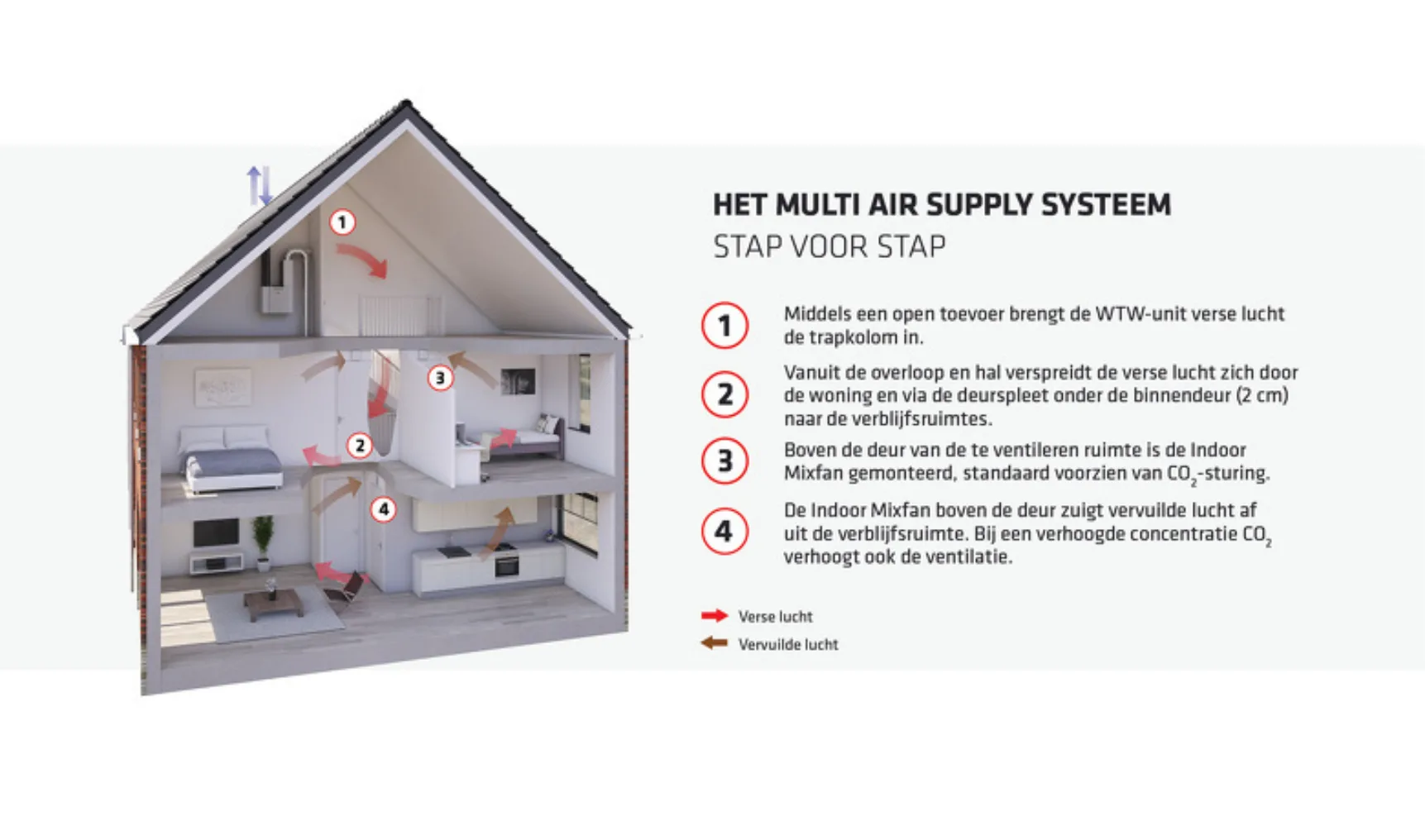 1

3

2

4

HET MULTI AIR SUPPLY SYSTEEM
STAP VOOR STAP

1 Middels een open toevoer brengt de WTW-unit verse lucht de trapkolom in.

2 Vanuit de overloop en hal verspreidt de verse lucht zich door de woning en via de deurspleet onder de binnendeur (2 cm) naar de verblijfsruimtes.

3 Boven de deur van de te ventileren ruimte is de Indoor Mixfan gemonteerd, standaard voorzien van $CO_2$-sturing.

4 De Indoor Mixfan boven de deur zuigt vervuilde lucht af uit de verblijfsruimte. Bij een verhoogde concentratie $CO_2$ verhoogt ook de ventilatie.

Verse lucht
Vervuilde lucht